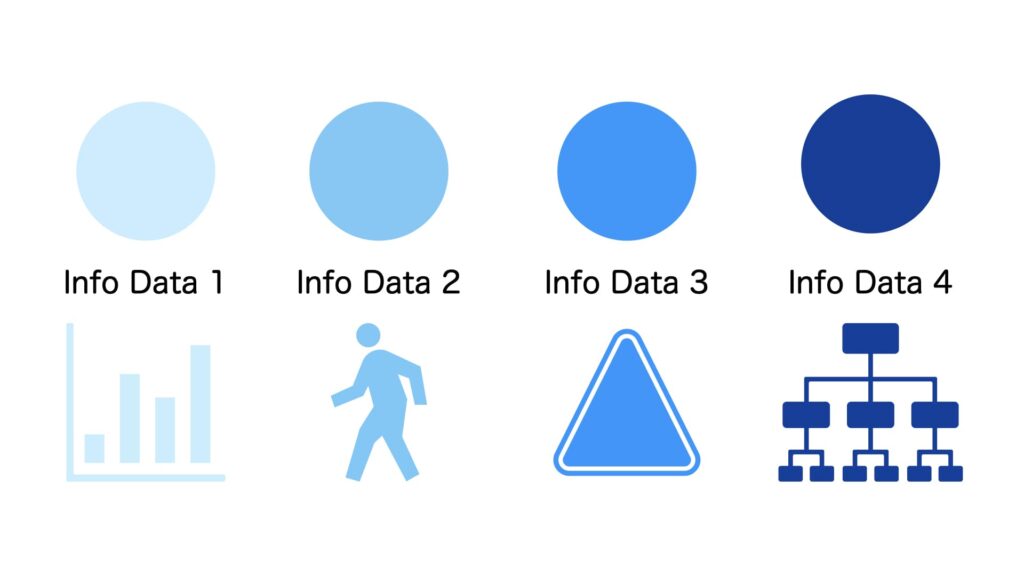 Info Data 1

Info Data 2

Info Data 3

Info Data 4